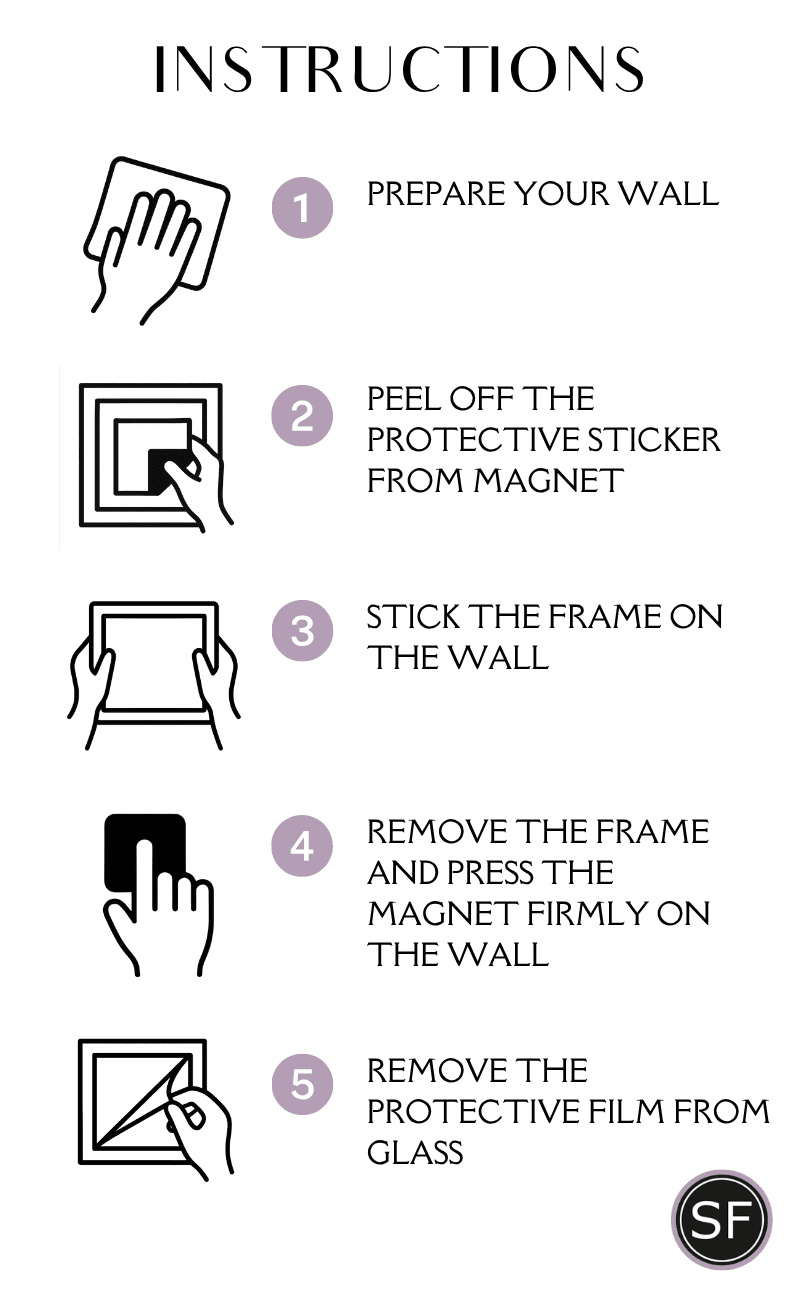 INSTRUCTIONS

1 PREPARE YOUR WALL

2 PEEL OFF THE PROTECTIVE STICKER FROM MAGNET

3 STICK THE FRAME ON THE WALL

4 REMOVE THE FRAME AND PRESS THE MAGNET FIRMLY ON THE WALL

5 REMOVE THE PROTECTIVE FILM FROM GLASS

SF